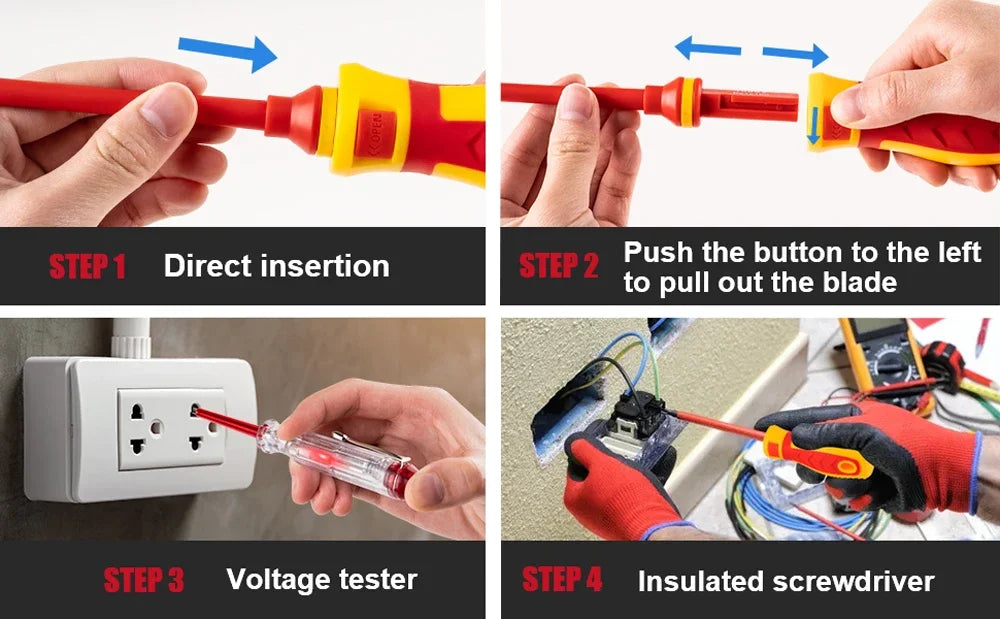 OPEN

STEP 1 Direct insertion

STEP 2 Push the button to the left to pull out the blade

STEP 3 Voltage tester

STEP 4 Insulated screwdriver