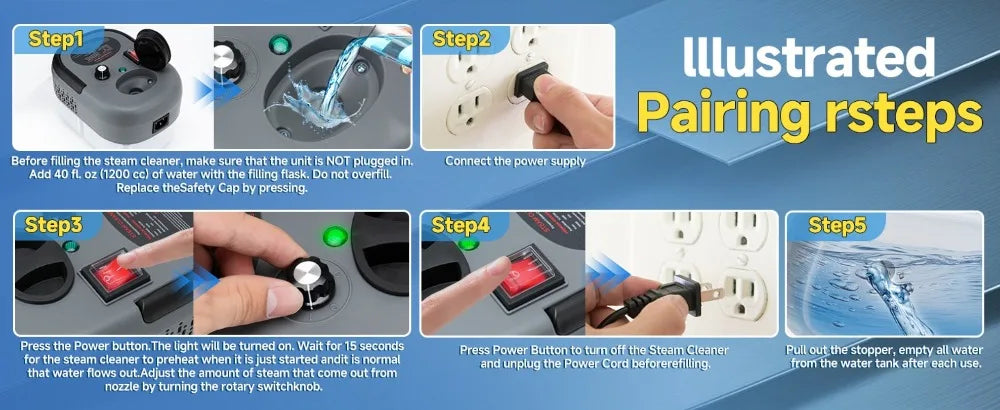 Step1

Before filling the steam cleaner, make sure that the unit is NOT plugged in. Add 40 fl. oz (1200 cc) of water with the filling flask. Do not overfill. Replace theSafety Cap by pressing.

Step2

Connect the power supply

Illustrated Pairing rsteps

Step3

Press the Power button.The light will be turned on. Wait for 15 seconds for the steam cleaner to preheat when it is just started andit is normal that water flows out.Adjust the amount of steam that come out from nozzle by turning the rotary switchknob.

Step4

Press Power Button to turn off the Steam Cleaner and unplug the Power Cord beforerefilling.

Step5

Pull out the stopper, empty all water from the water tank after each use.