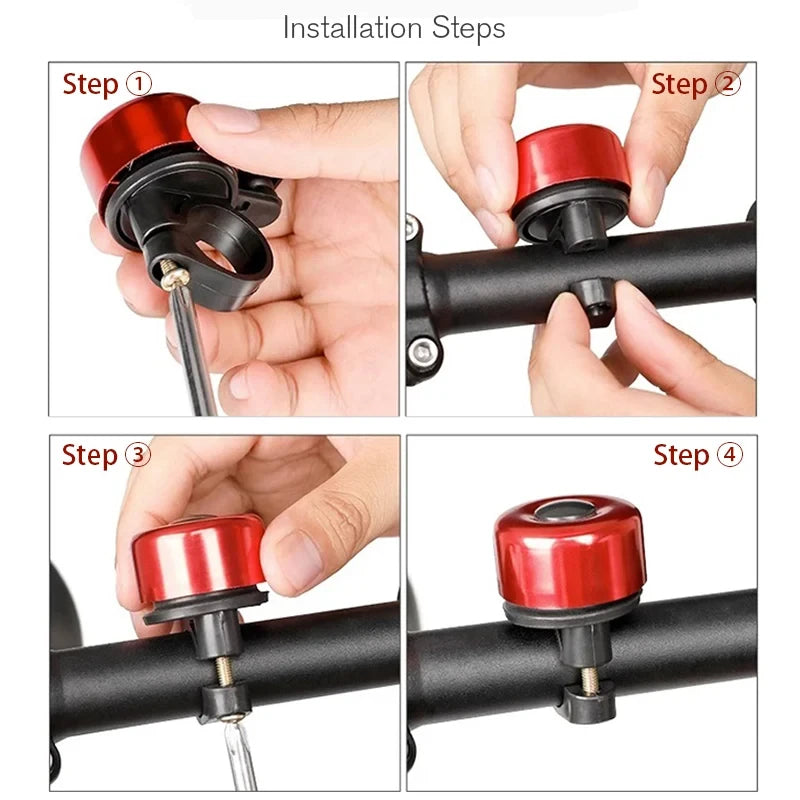 Installation Steps

Step ①

Step ②

Step ③

Step ④