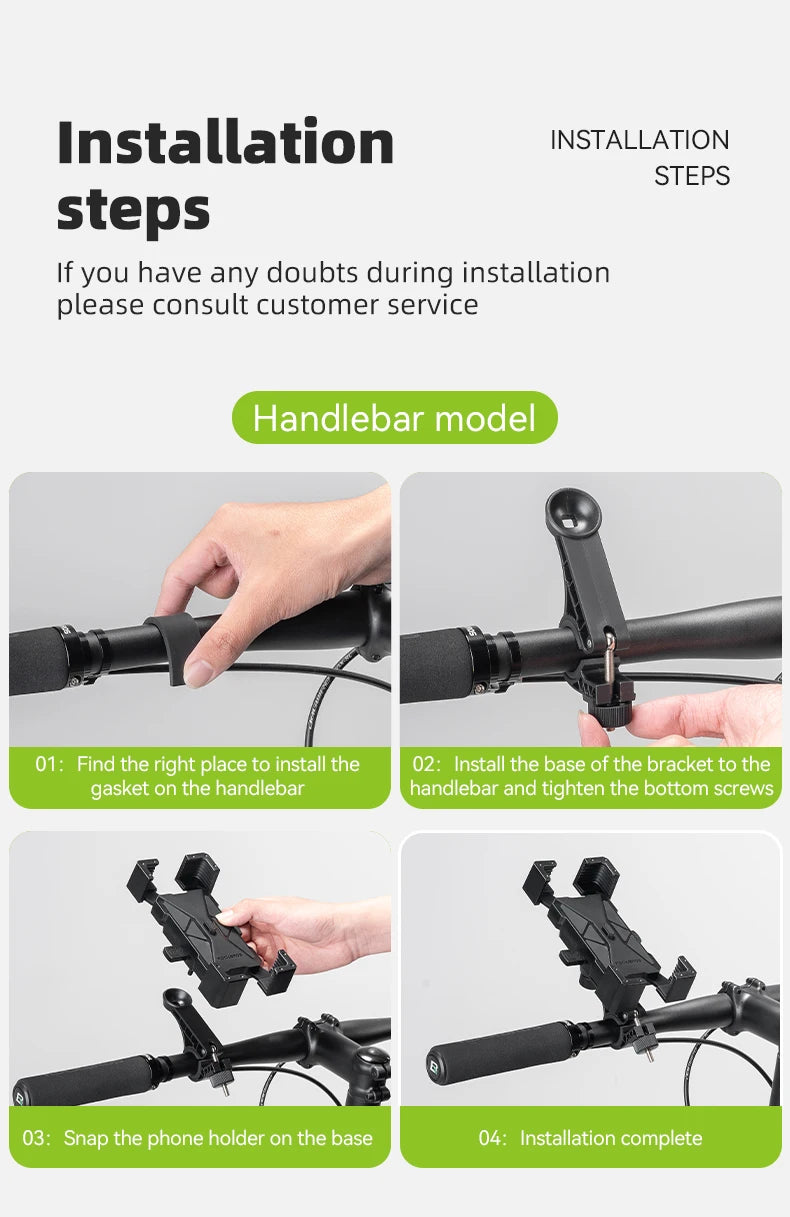 Installation steps

INSTALLATION STEPS

If you have any doubts during installation please consult customer service

Handlebar model

01: Find the right place to install the gasket on the handlebar

02: Install the base of the bracket to the handlebar and tighten the bottom screws

03: Snap the phone holder on the base

04: Installation complete