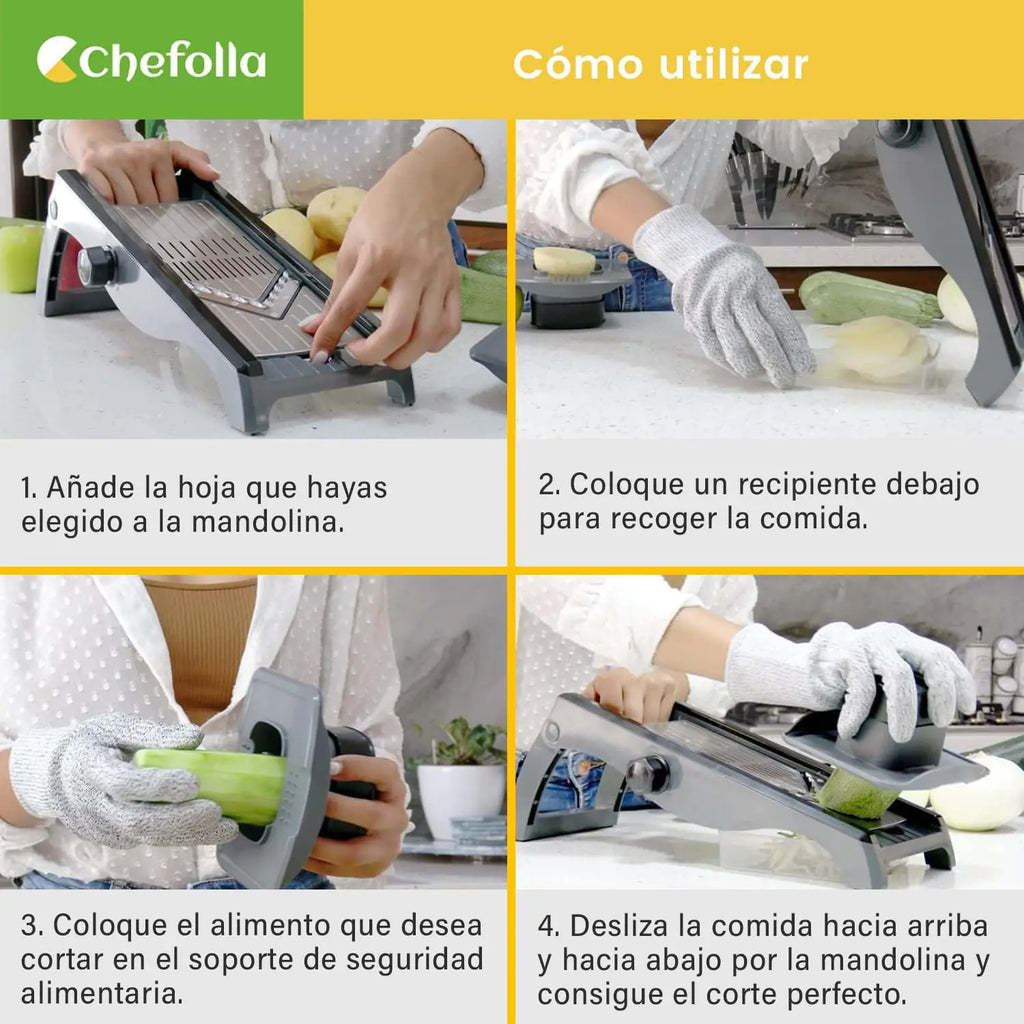 Chefolla

Cómo utilizar

1. Añade la hoja que hayas elegido a la mandolina.

2. Coloque un recipiente debajo para recoger la comida.

3. Coloque el alimento que desea cortar en el soporte de seguridad alimentaria.

4. Desliza la comida hacia arriba y hacia abajo por la mandolina y consigue el corte perfecto.