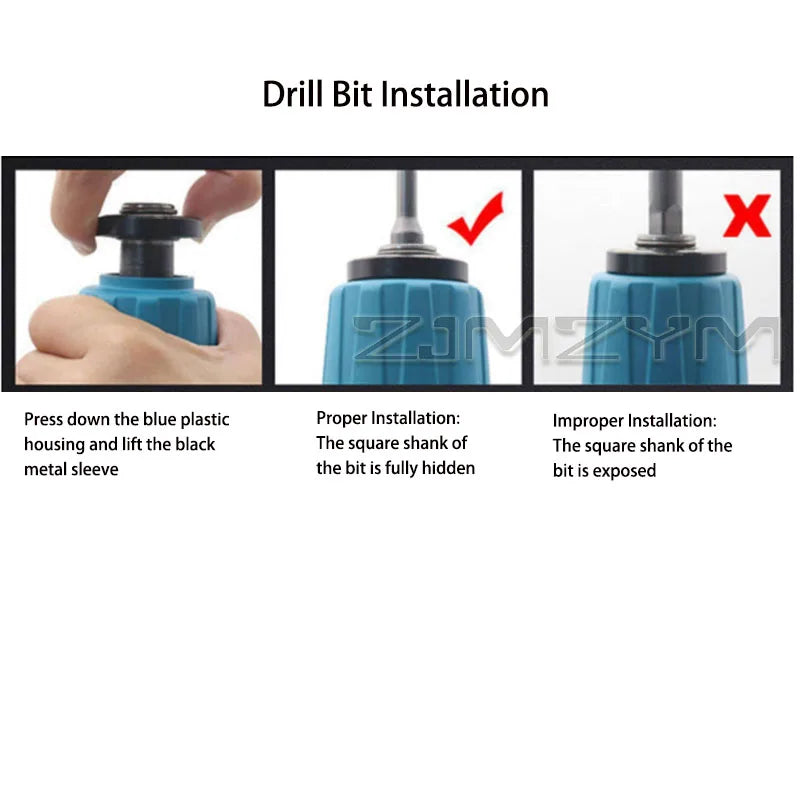 Drill Bit Installation

ZJMZYM

Press down the blue plastic housing and lift the black metal sleeve

Proper Installation:
The square shank of the bit is fully hidden

Improper Installation:
The square shank of the bit is exposed