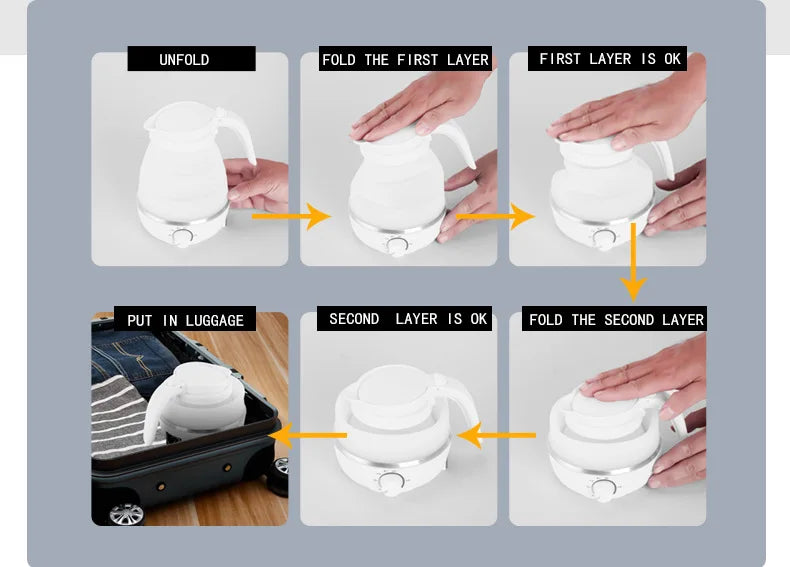 UNFOLD

FOLD THE FIRST LAYER

FIRST LAYER IS OK

FOLD THE SECOND LAYER

SECOND LAYER IS OK

PUT IN LUGGAGE