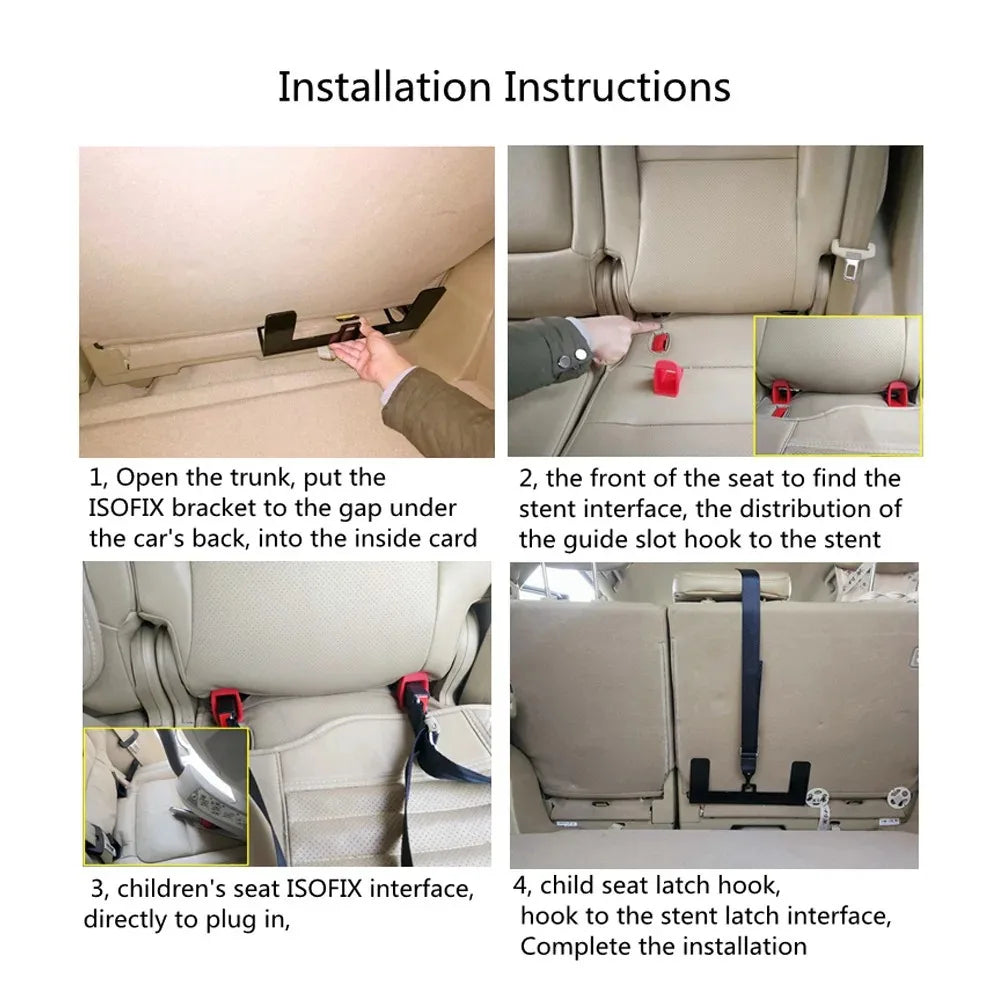 Installation Instructions

1, Open the trunk, put the ISOFIX bracket to the gap under the car's back, into the inside card

2, the front of the seat to find the stent interface, the distribution of the guide slot hook to the stent

3, children's seat ISOFIX interface, directly to plug in,

4, child seat latch hook, hook to the stent latch interface, Complete the installation