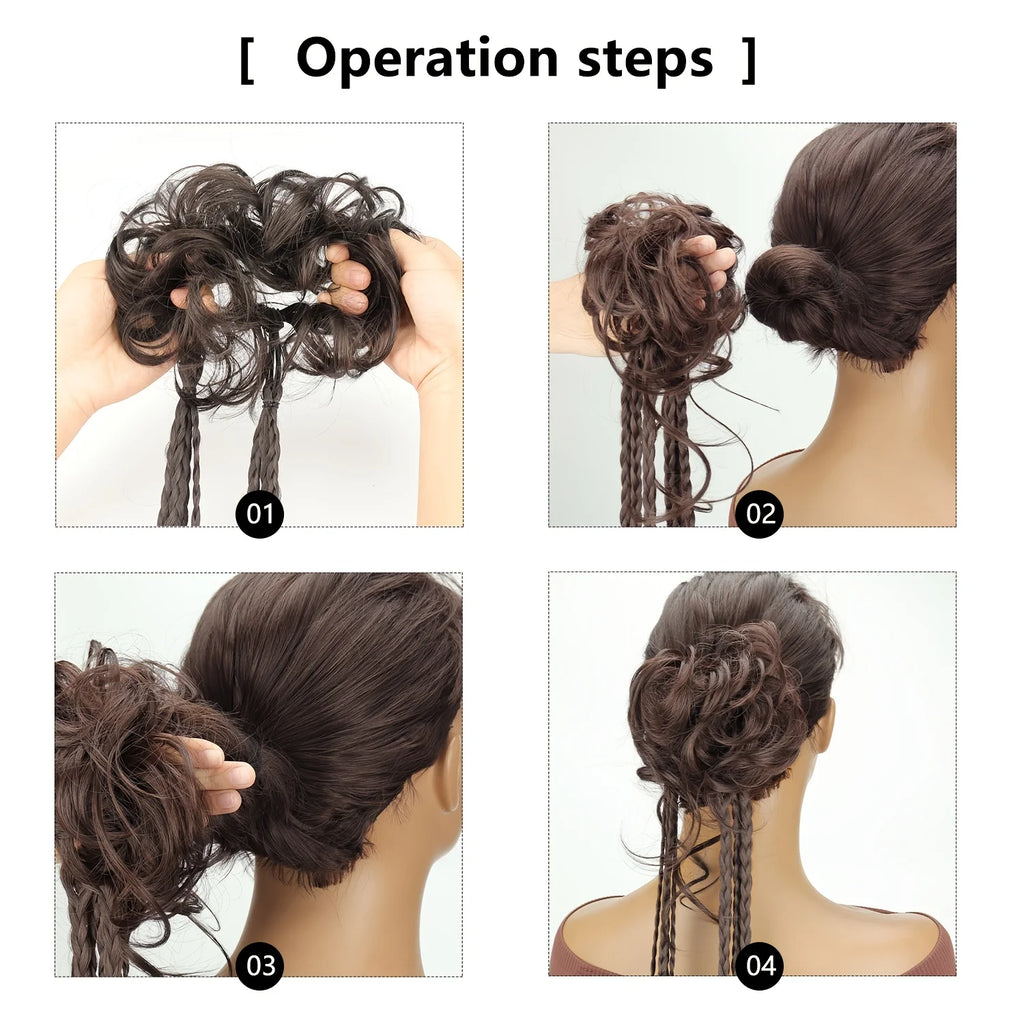 [ Operation steps ]

01

02

03

04