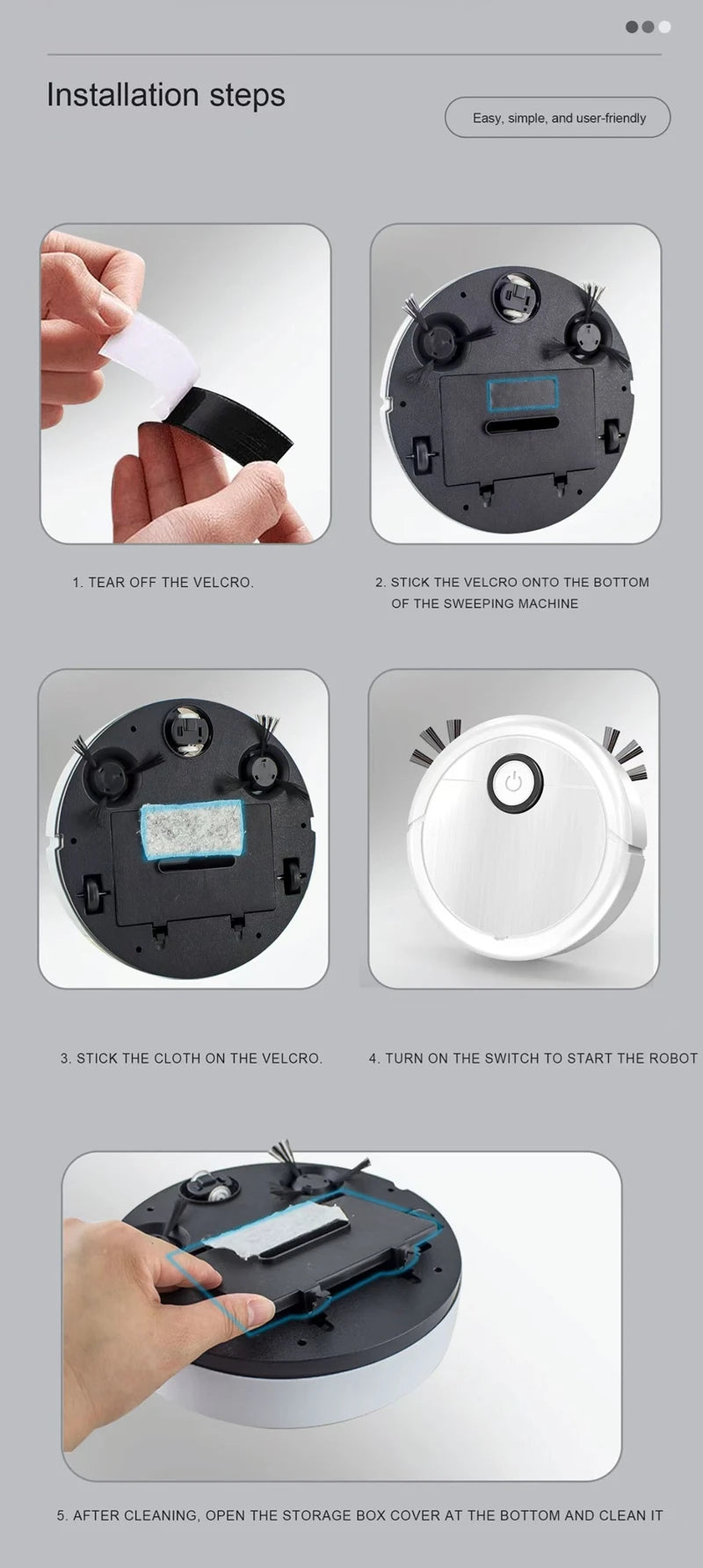 Installation steps

Easy, simple, and user-friendly

1. TEAR OFF THE VELCRO.

2. STICK THE VELCRO ONTO THE BOTTOM OF THE SWEEPING MACHINE

3. STICK THE CLOTH ON THE VELCRO.

4. TURN ON THE SWITCH TO START THE ROBOT

5. AFTER CLEANING, OPEN THE STORAGE BOX COVER AT THE BOTTOM AND CLEAN IT