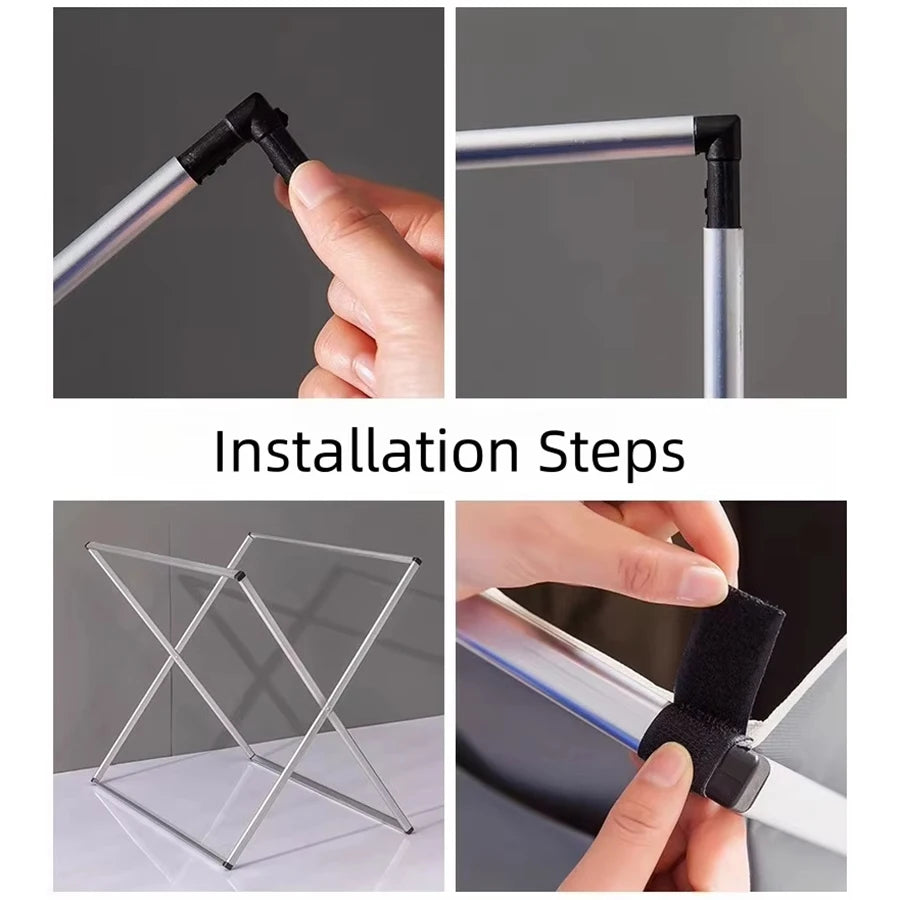 Installation Steps