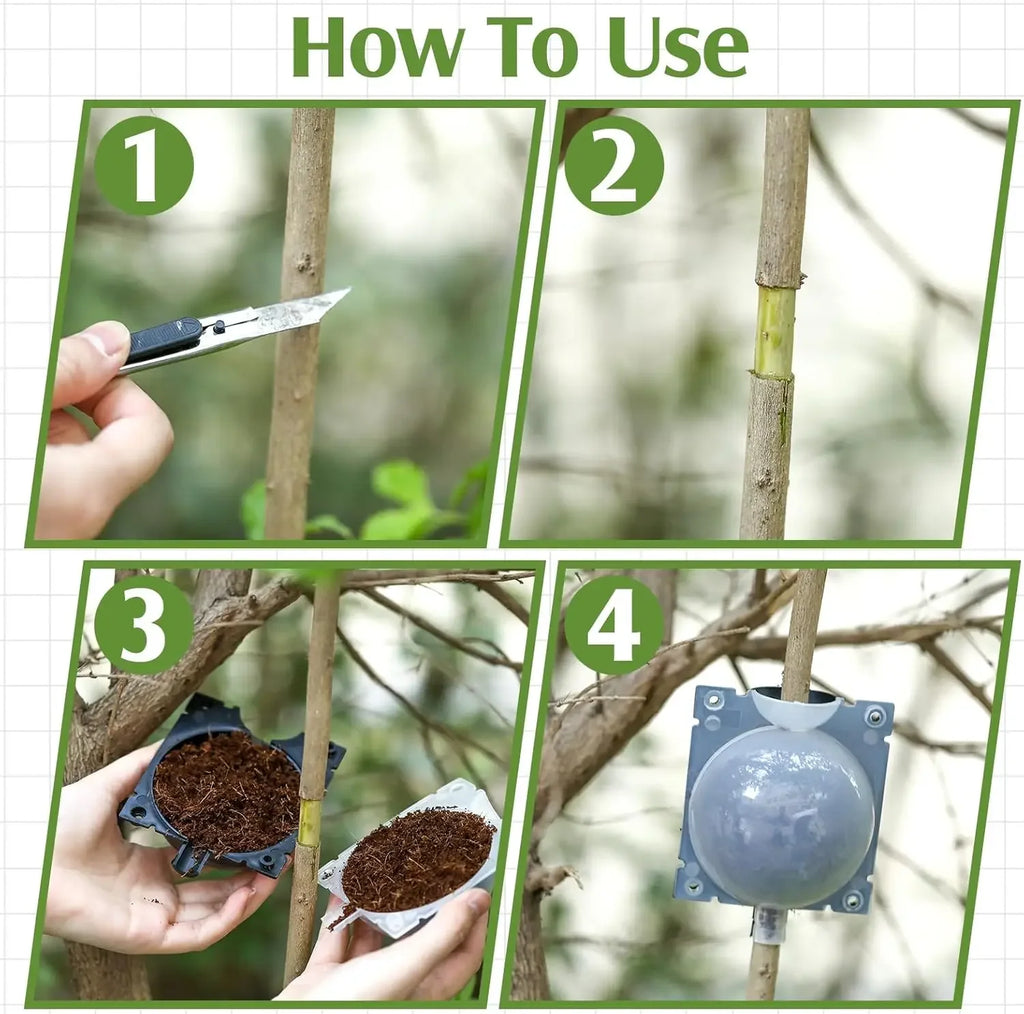 How To Use

1

2

3

4