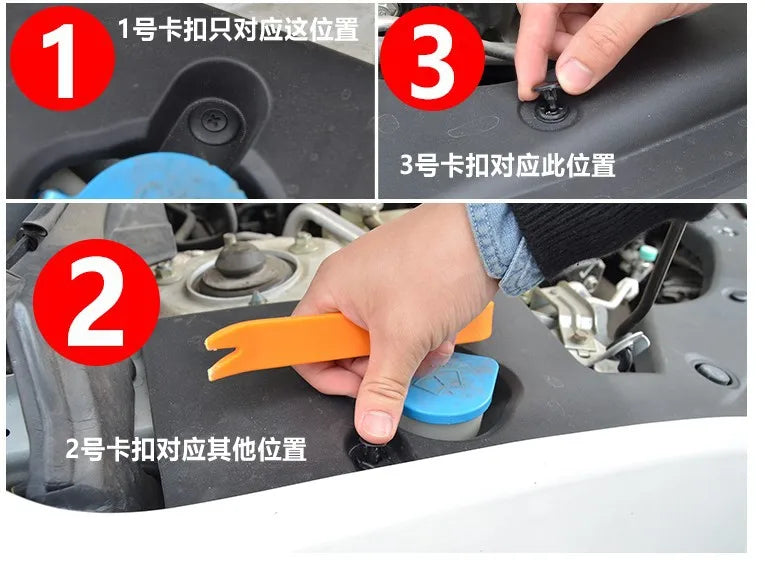 1

1号卡扣只对应这位置

3

3号卡扣对应此位置

2

2号卡扣对应其他位置