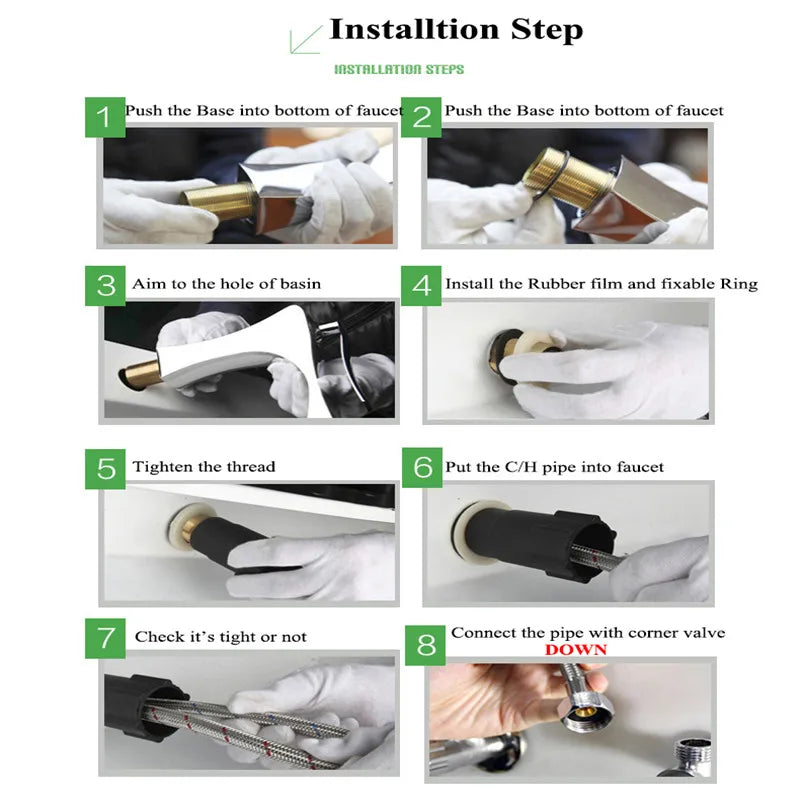 Installtion Step

INSTALLATION STEPS

1 Push the Base into bottom of faucet

2 Push the Base into bottom of faucet

3 Aim to the hole of basin

4 Install the Rubber film and fixable Ring

5 Tighten the thread

6 Put the C/H pipe into faucet

7 Check it's tight or not

8 Connect the pipe with corner valve
DOWN