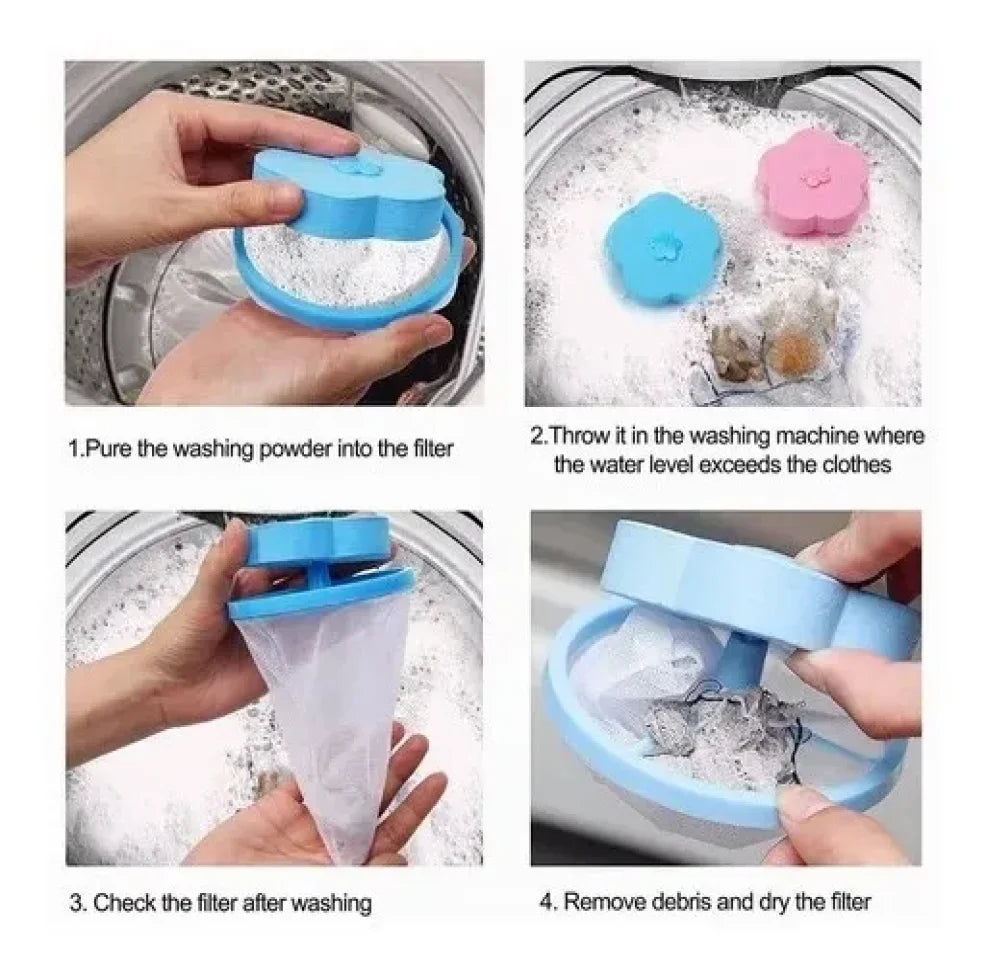 1.Pure the washing powder into the filter

2.Throw it in the washing machine where the water level exceeds the clothes

3. Check the filter after washing

4. Remove debris and dry the filter