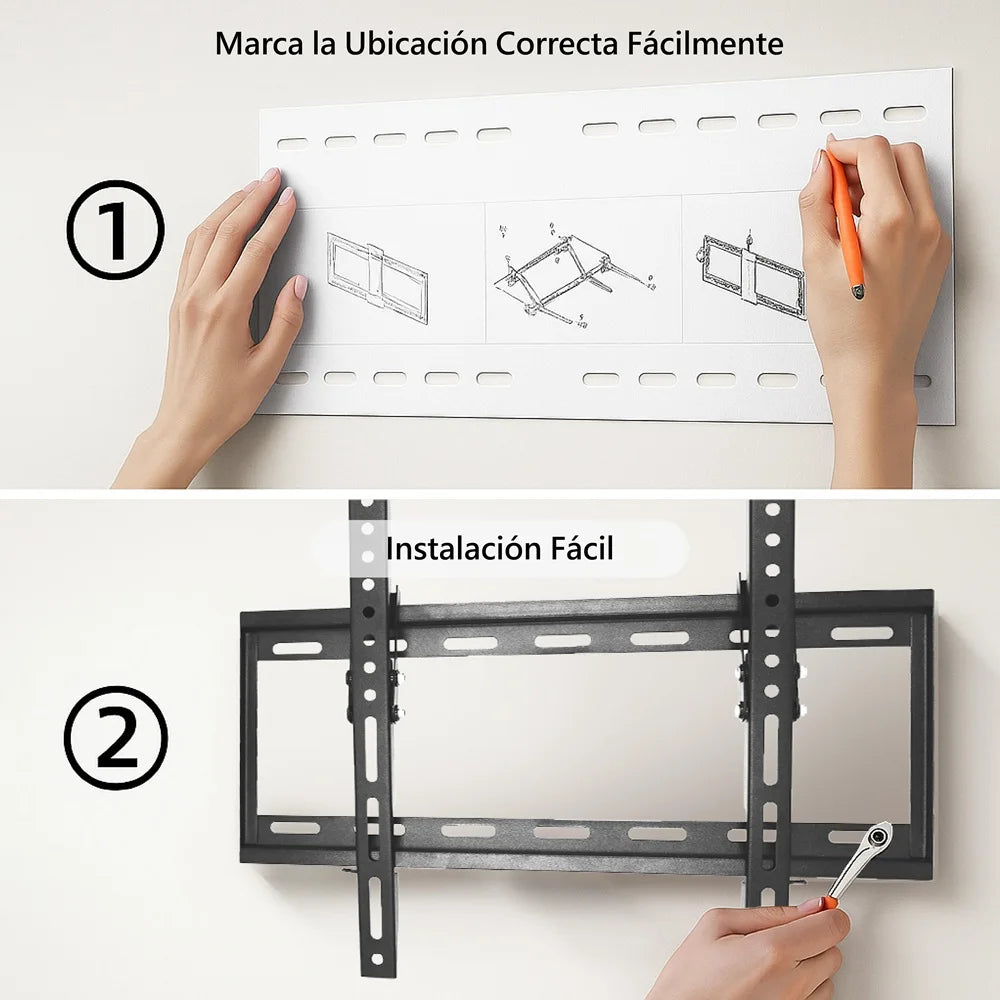 Marca la Ubicación Correcta Fácilmente

①

Instalación Fácil

②